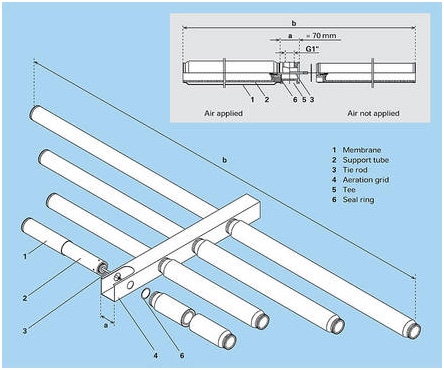 b

a

= 70 mm

G1"

1 2 6 5 3

Air applied

Air not applied

b

1 Membrane
2 Support tube
3 Tie rod
4 Aeration grid
5 Tee
6 Seal ring

1

2

3

a

4

6